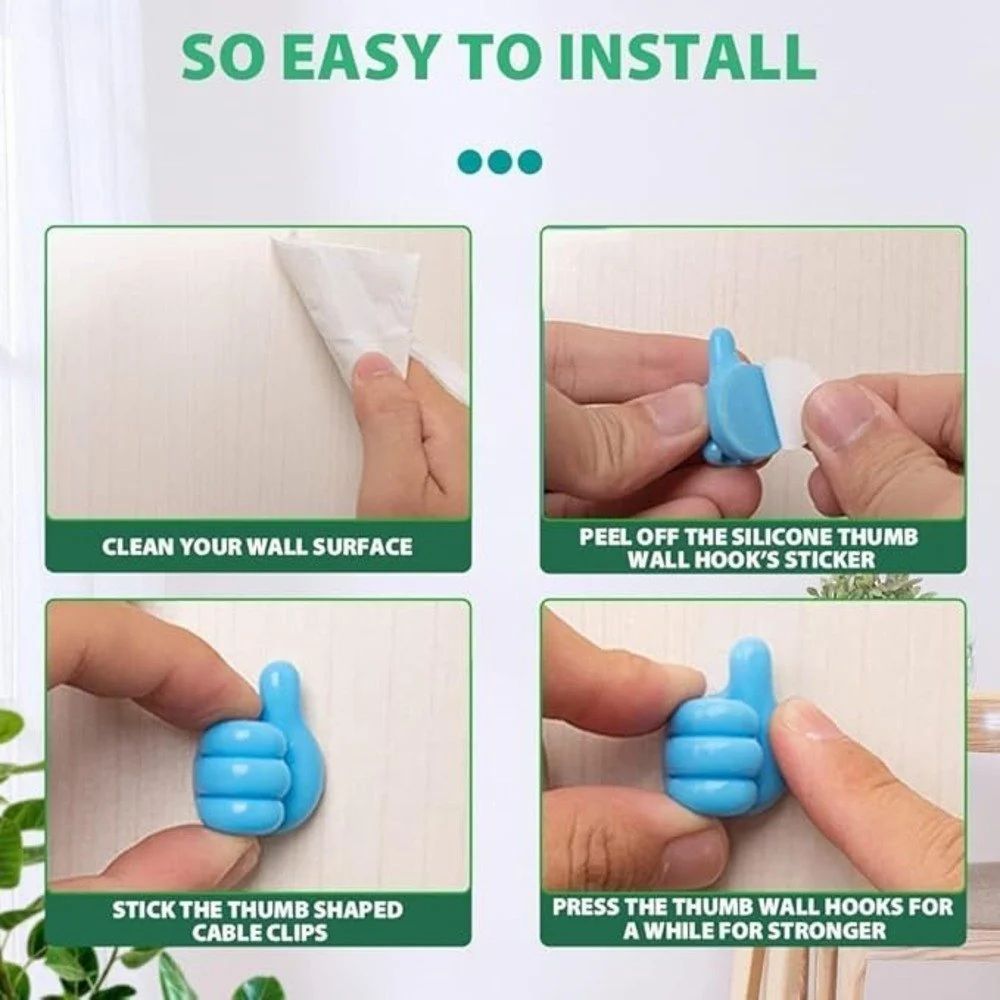 SO EASY TO INSTALL

CLEAN YOUR WALL SURFACE

PEEL OFF THE SILICONE THUMB WALL HOOK'S STICKER

STICK THE THUMB SHAPED CABLE CLIPS

PRESS THE THUMB WALL HOOKS FOR A WHILE FOR STRONGER